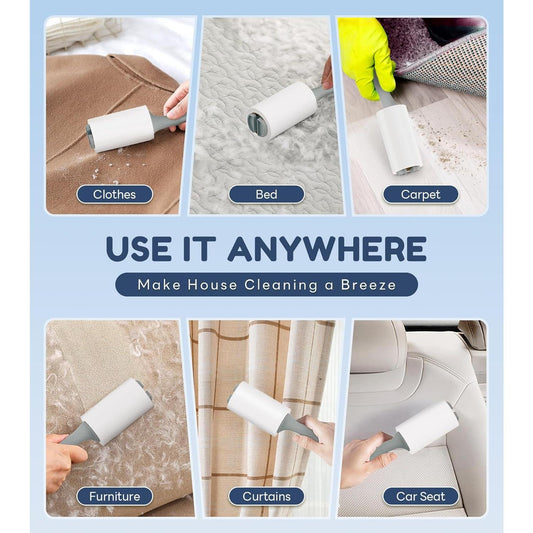 Clothes
Bed
Carpet

USE IT ANYWHERE

Make House Cleaning a Breeze

Furniture
Curtains
Car Seat