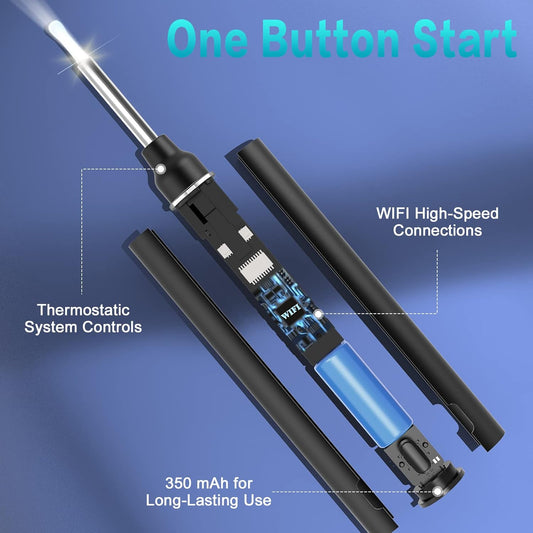 One Button Start

WIFI High-Speed Connections

Thermostatic System Controls

WIFI

350 mAh for Long-Lasting Use