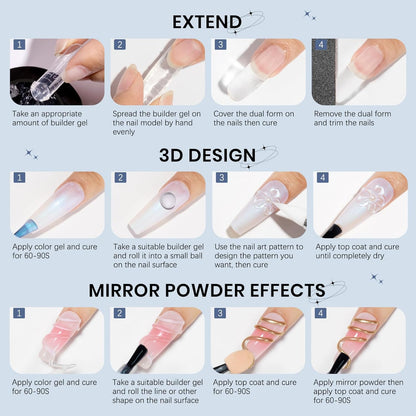 EXTEND

1
Take an appropriate amount of builder gel

2
Spread the builder gel on the nail model by hand evenly

3
Cover the dual form on the nails then cure

4
Remove the dual form and trim the nails

3D DESIGN

1
Apply color gel and cure for 60-90S

2
Take a suitable builder gel and roll it into a small ball on the nail surface

3
Use the nail art pattern to design the pattern you want, then cure

4
Apply top coat and cure until completely dry

MIRROR POWDER EFFECTS

1
Apply color gel and cure for 60-90S

2
Take a suitable builder gel and roll the line or other shape on the nail surface

3
Apply top coat and cure for 60-90S

4
Apply mirror powder then apply top coat and cure for 60-90S