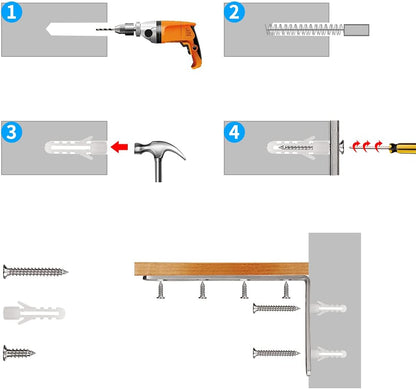 1

2

3

4