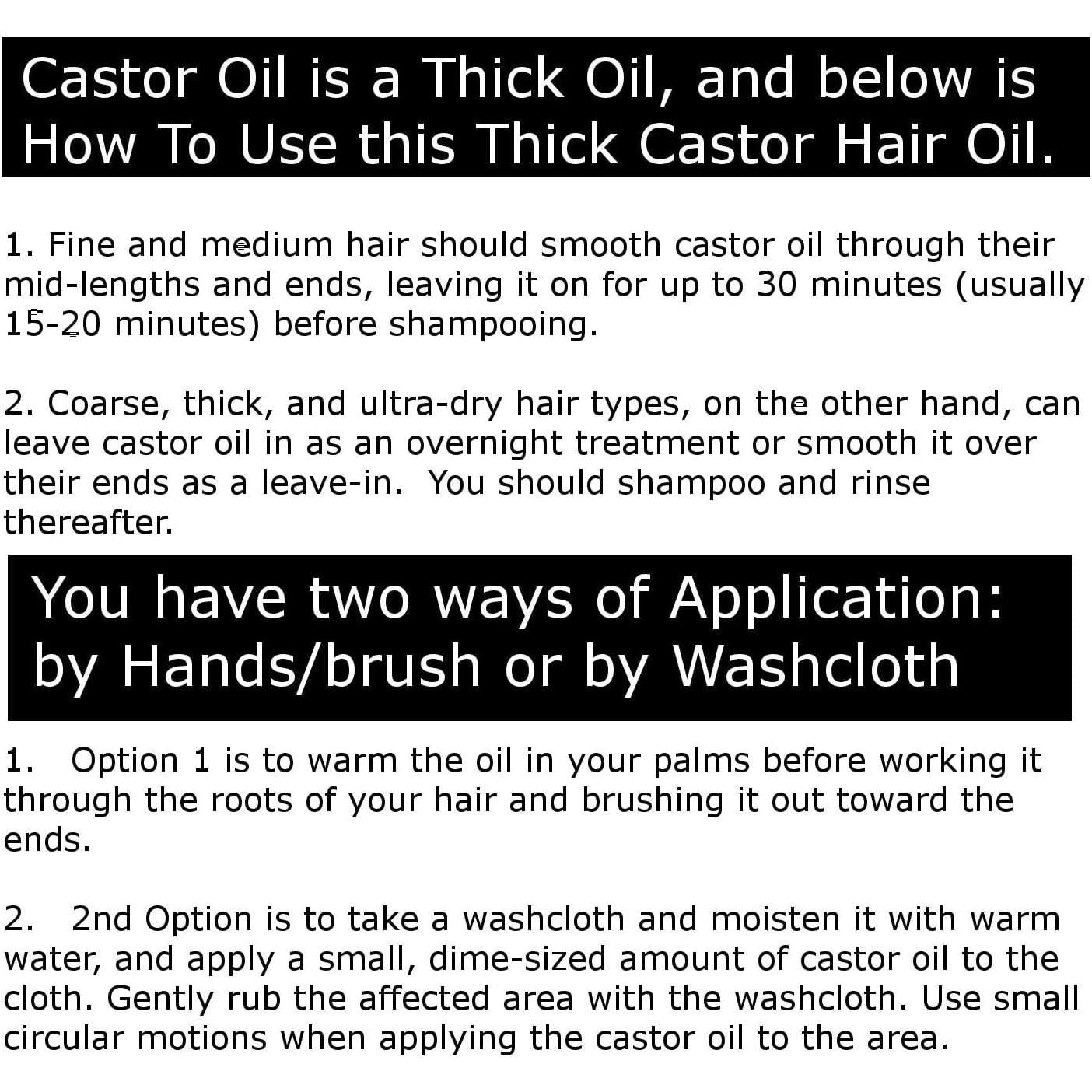 Castor Oil is a Thick Oil, and below is How To Use this Thick Castor Hair Oil.

1. Fine and medium hair should smooth castor oil through their mid-lengths and ends, leaving it on for up to 30 minutes (usually 15-20 minutes) before shampooing.

2. Coarse, thick, and ultra-dry hair types, on the other hand, can leave castor oil in as an overnight treatment or smooth it over their ends as a leave-in. You should shampoo and rinse thereafter.

You have two ways of Application: by Hands/brush or by Washcloth

1. Option 1 is to warm the oil in your palms before working it through the roots of your hair and brushing it out toward the ends.

2. 2nd Option is to take a washcloth and moisten it with warm water, and apply a small, dime-sized amount of castor oil to the cloth. Gently rub the affected area with the washcloth. Use small circular motions when applying the castor oil to the area.