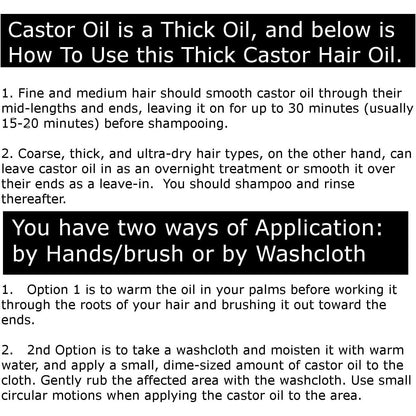 Castor Oil is a Thick Oil, and below is How To Use this Thick Castor Hair Oil.

1. Fine and medium hair should smooth castor oil through their mid-lengths and ends, leaving it on for up to 30 minutes (usually 15-20 minutes) before shampooing.

2. Coarse, thick, and ultra-dry hair types, on the other hand, can leave castor oil in as an overnight treatment or smooth it over their ends as a leave-in. You should shampoo and rinse thereafter.

You have two ways of Application: by Hands/brush or by Washcloth

1. Option 1 is to warm the oil in your palms before working it through the roots of your hair and brushing it out toward the ends.

2. 2nd Option is to take a washcloth and moisten it with warm water, and apply a small, dime-sized amount of castor oil to the cloth. Gently rub the affected area with the washcloth. Use small circular motions when applying the castor oil to the area.