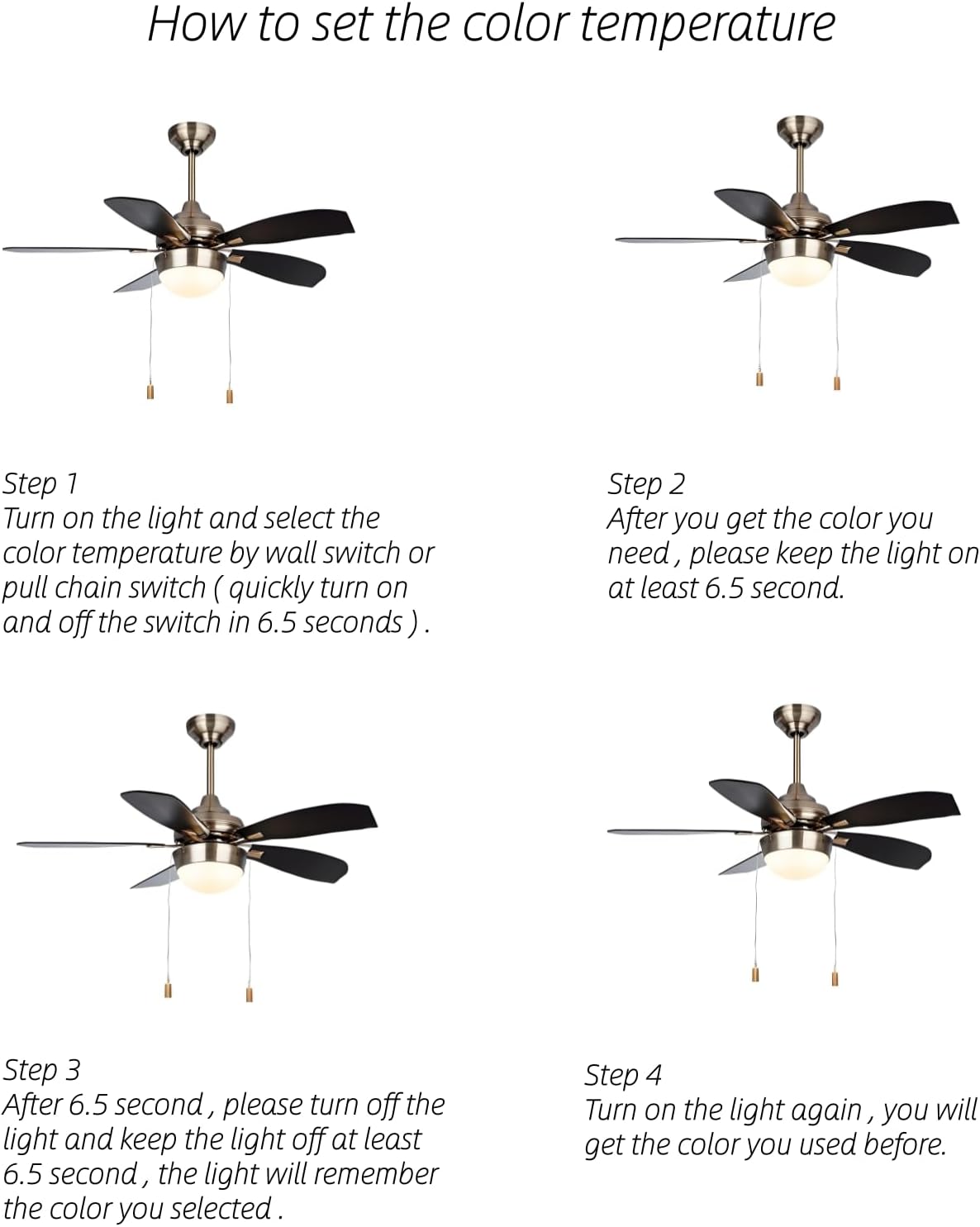 How to set the color temperature

Step 1
Turn on the light and select the color temperature by wall switch or pull chain switch ( quickly turn on and off the switch in 6.5 seconds ) .

Step 2
After you get the color you need , please keep the light on at least 6.5 second.

Step 3
After 6.5 second , please turn off the light and keep the light off at least 6.5 second , the light will remember the color you selected .

Step 4
Turn on the light again , you will get the color you used before.