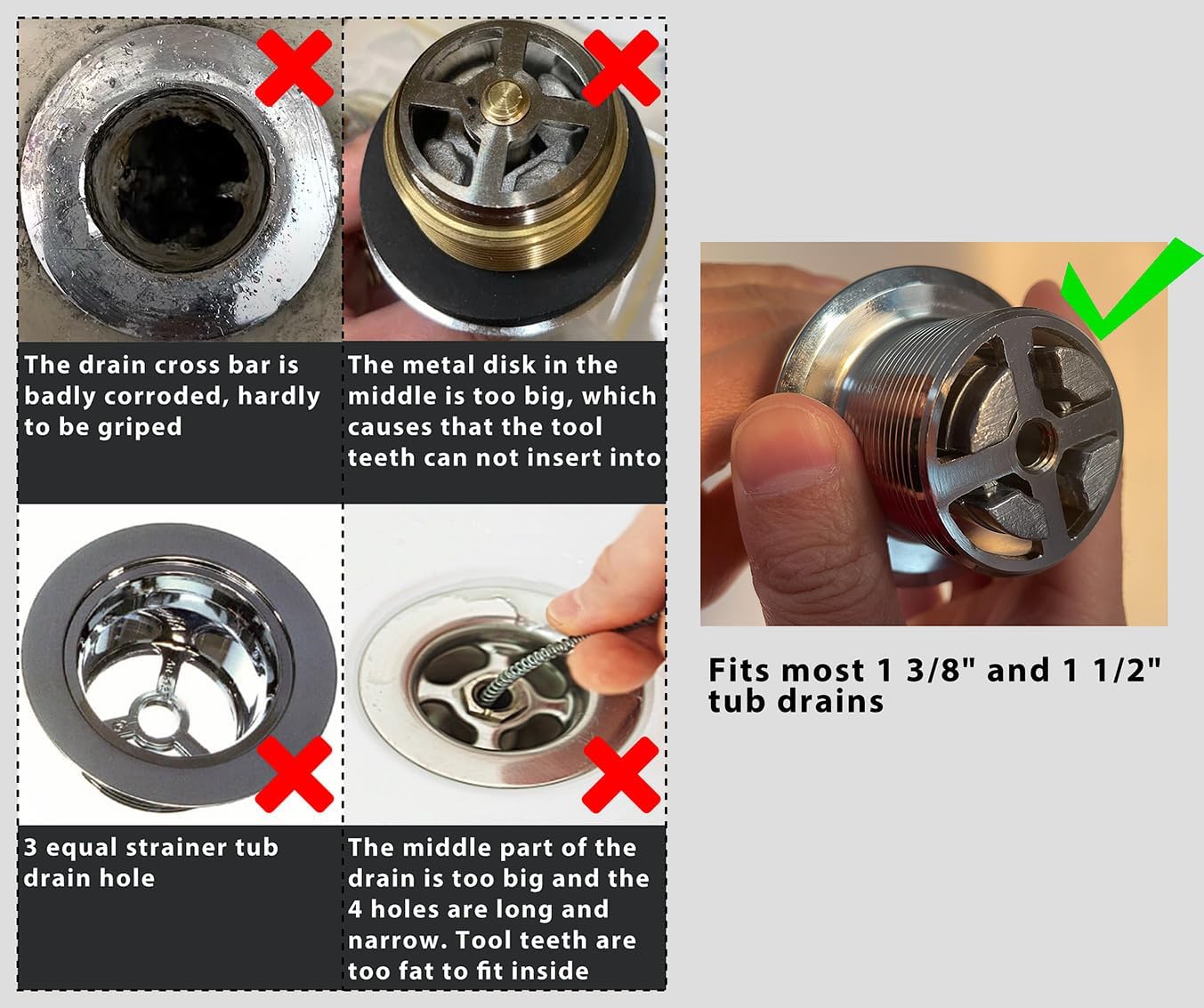 The drain cross bar is badly corroded, hardly to be griped

The metal disk in the middle is too big, which causes that the tool teeth can not insert into

3 equal strainer tub drain hole

The middle part of the drain is too big and the 4 holes are long and narrow. Tool teeth are too fat to fit inside

Fits most 1 3/8" and 1 1/2" tub drains