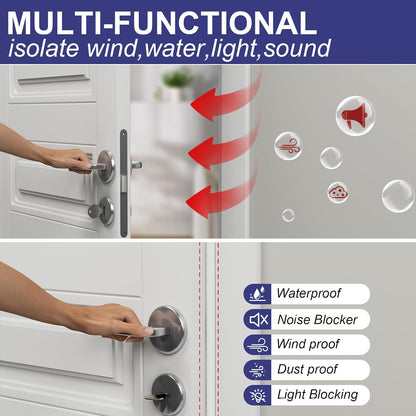 MULTI-FUNCTIONAL
isolate wind,water,light,sound

Waterproof
Noise Blocker
Wind proof
Dust proof
Light Blocking