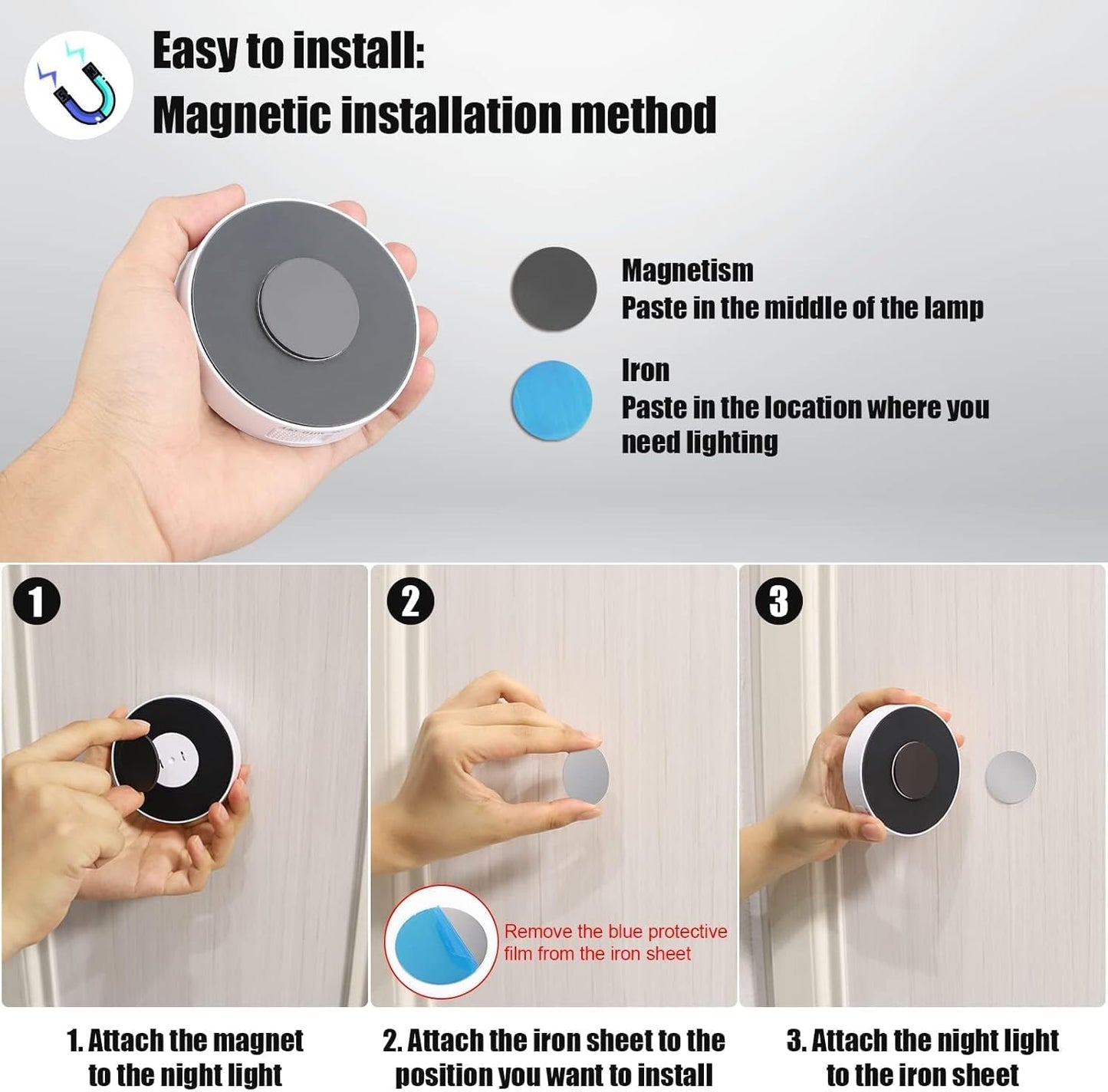 Easy to install:
Magnetic installation method

Magnetism
Paste in the middle of the lamp

Iron
Paste in the location where you need lighting

1

2

3

Remove the blue protective film from the iron sheet

1. Attach the magnet to the night light

2. Attach the iron sheet to the position you want to install

3. Attach the night light to the iron sheet