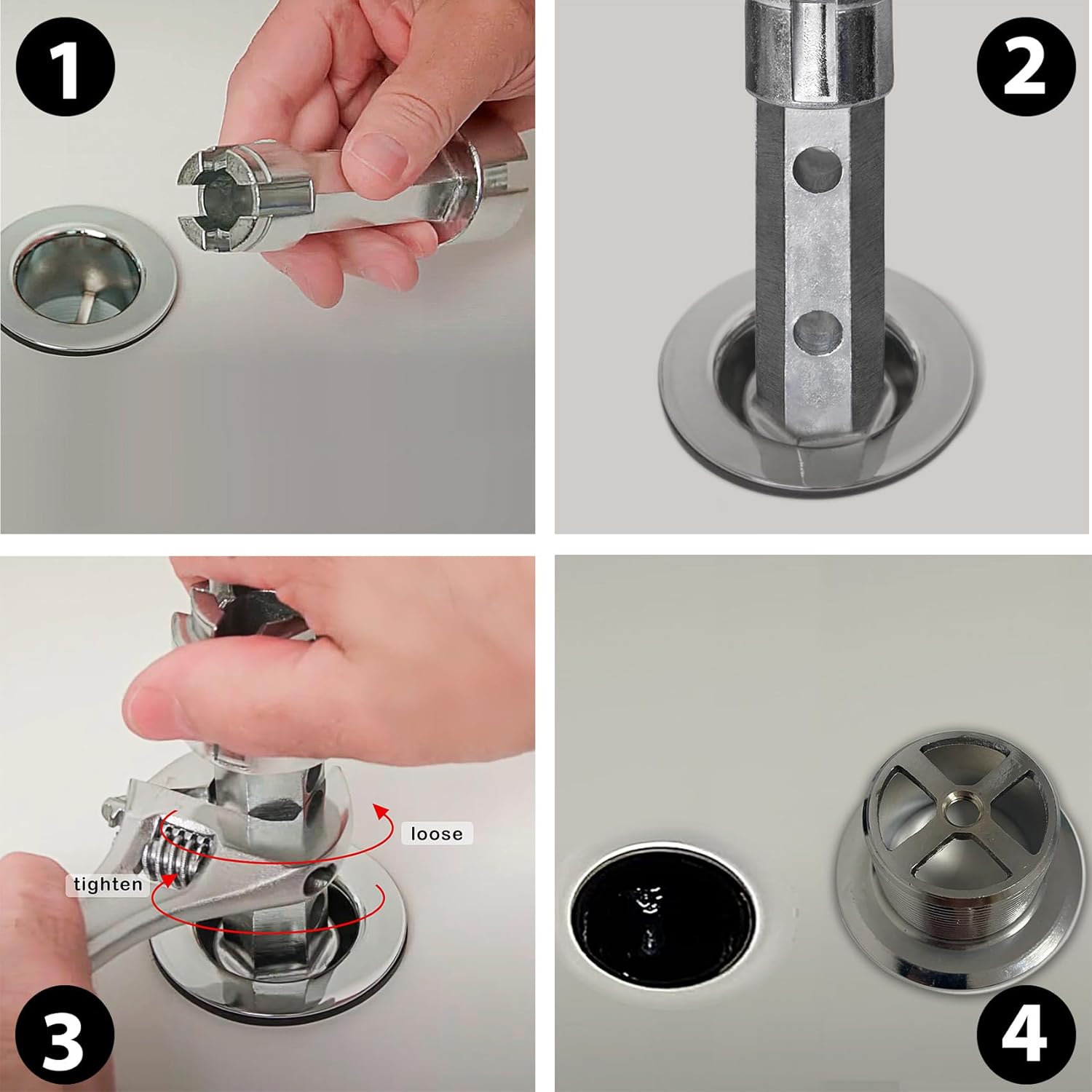 1

2

loose

tighten

3

4