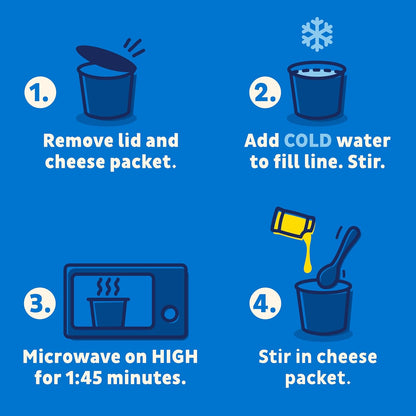 1.

Remove lid and cheese packet.

2.

Add COLD water to fill line. Stir.

3.

Microwave on HIGH for 1:45 minutes.

4.

Stir in cheese packet.