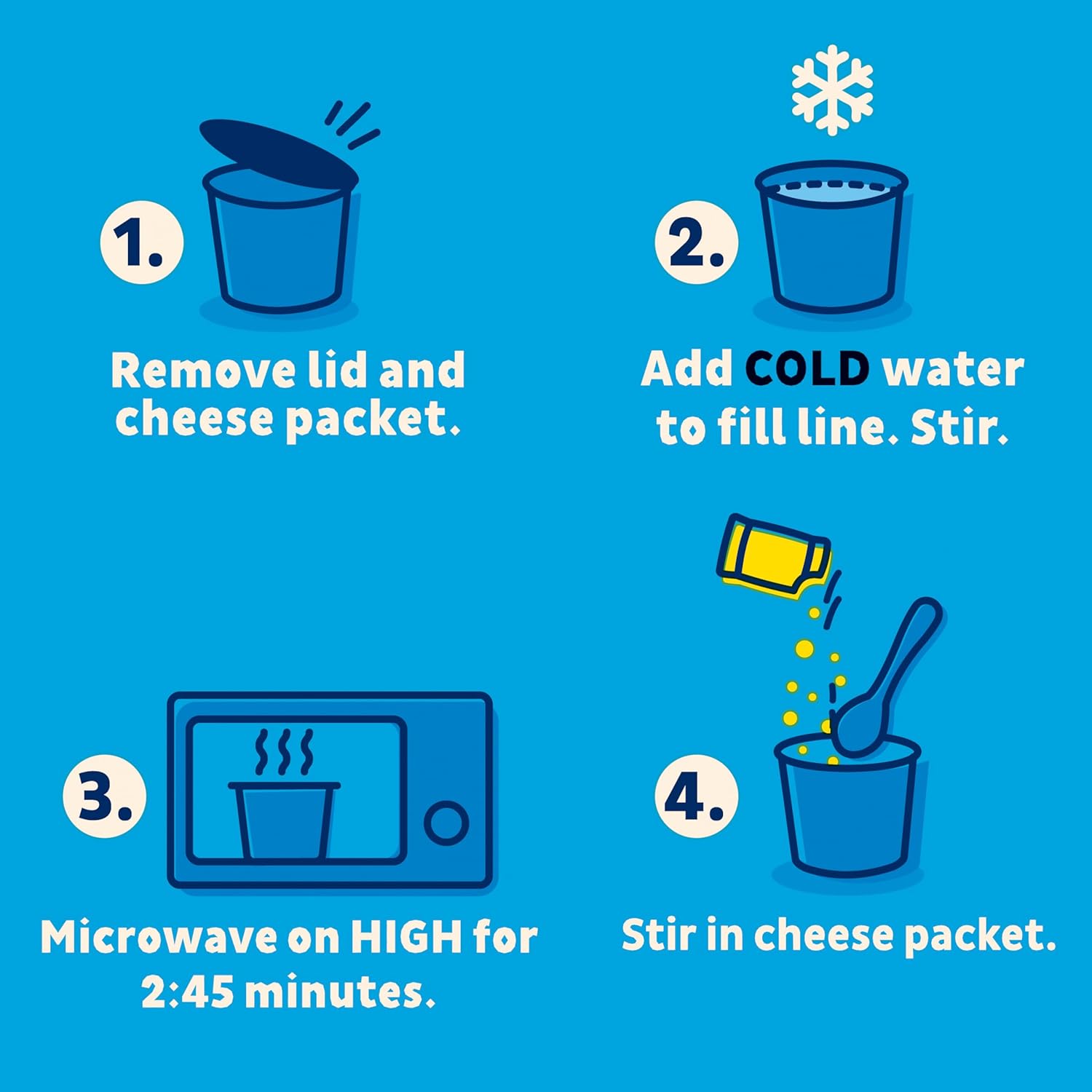 1.

Remove lid and cheese packet.

2.

Add COLD water to fill line. Stir.

3.

Microwave on HIGH for 2:45 minutes.

4.

Stir in cheese packet.