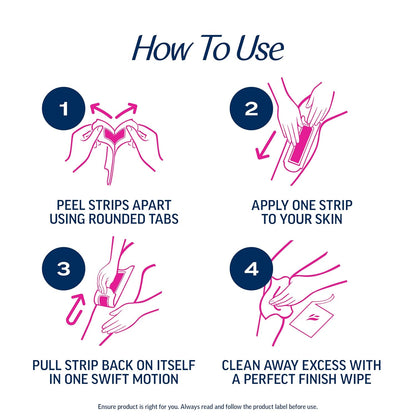 How To Use

1

PEEL STRIPS APART USING ROUNDED TABS

2

APPLY ONE STRIP TO YOUR SKIN

3

PULL STRIP BACK ON ITSELF IN ONE SWIFT MOTION

4

CLEAN AWAY EXCESS WITH A PERFECT FINISH WIPE

Ensure product is right for you. Always read and follow the product label before use.