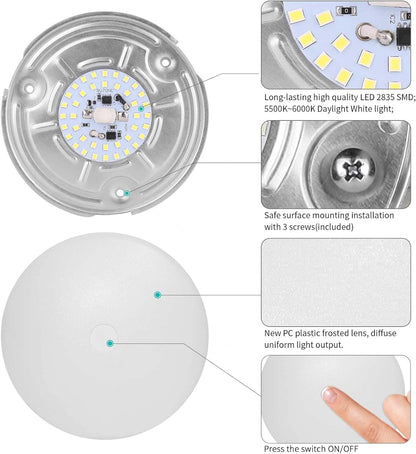 Long-lasting high quality LED 2835 SMD; 5500K~6000K Daylight White light;

Safe surface mounting installation with 3 screws(included)

New PC plastic frosted lens, diffuse uniform light output.

Press the switch ON/OFF