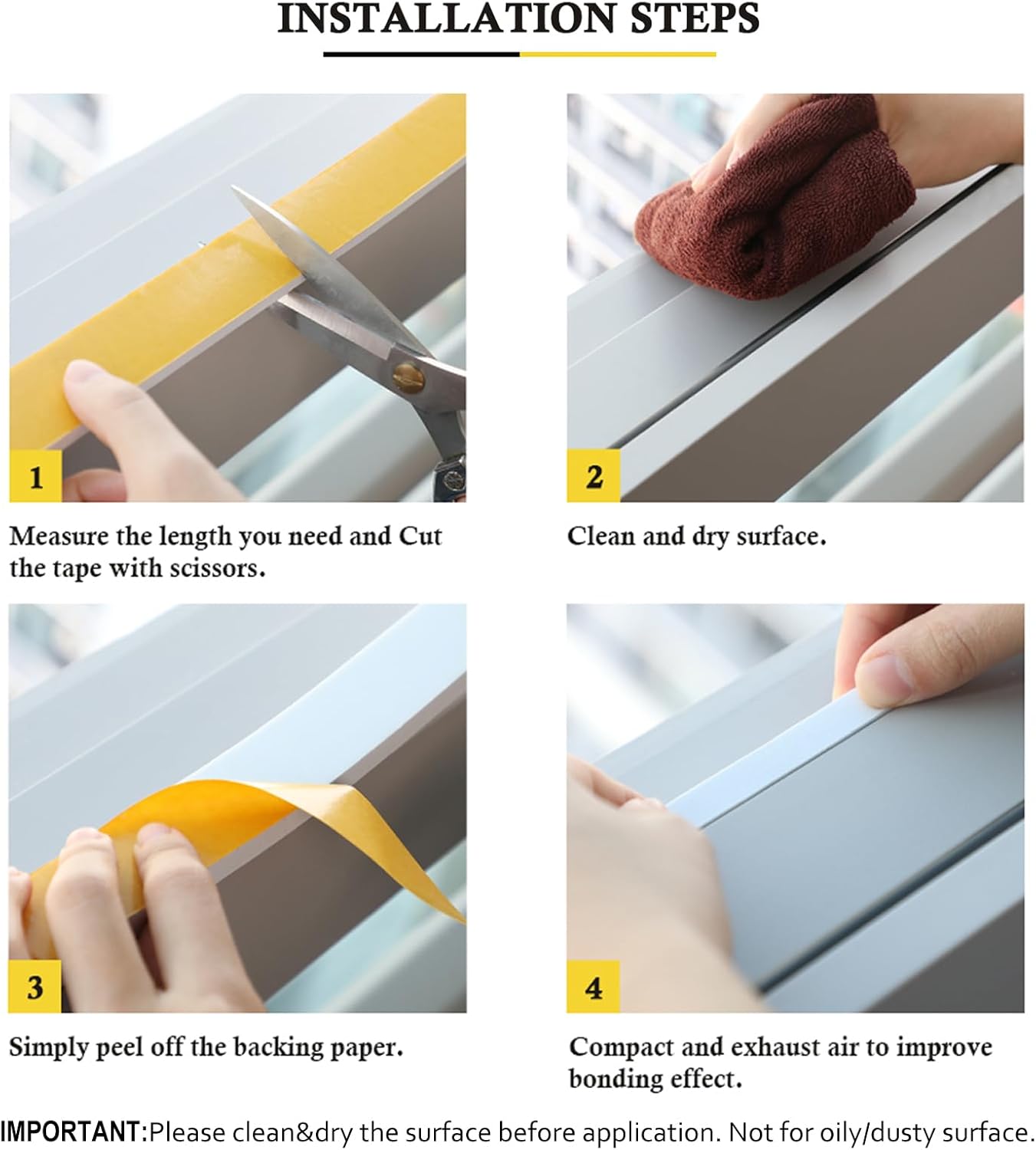 INSTALLATION STEPS

1

Measure the length you need and Cut the tape with scissors.

2

Clean and dry surface.

3

Simply peel off the backing paper.

4

Compact and exhaust air to improve bonding effect.

IMPORTANT:Please clean&dry the surface before application. Not for oily/dusty surface.