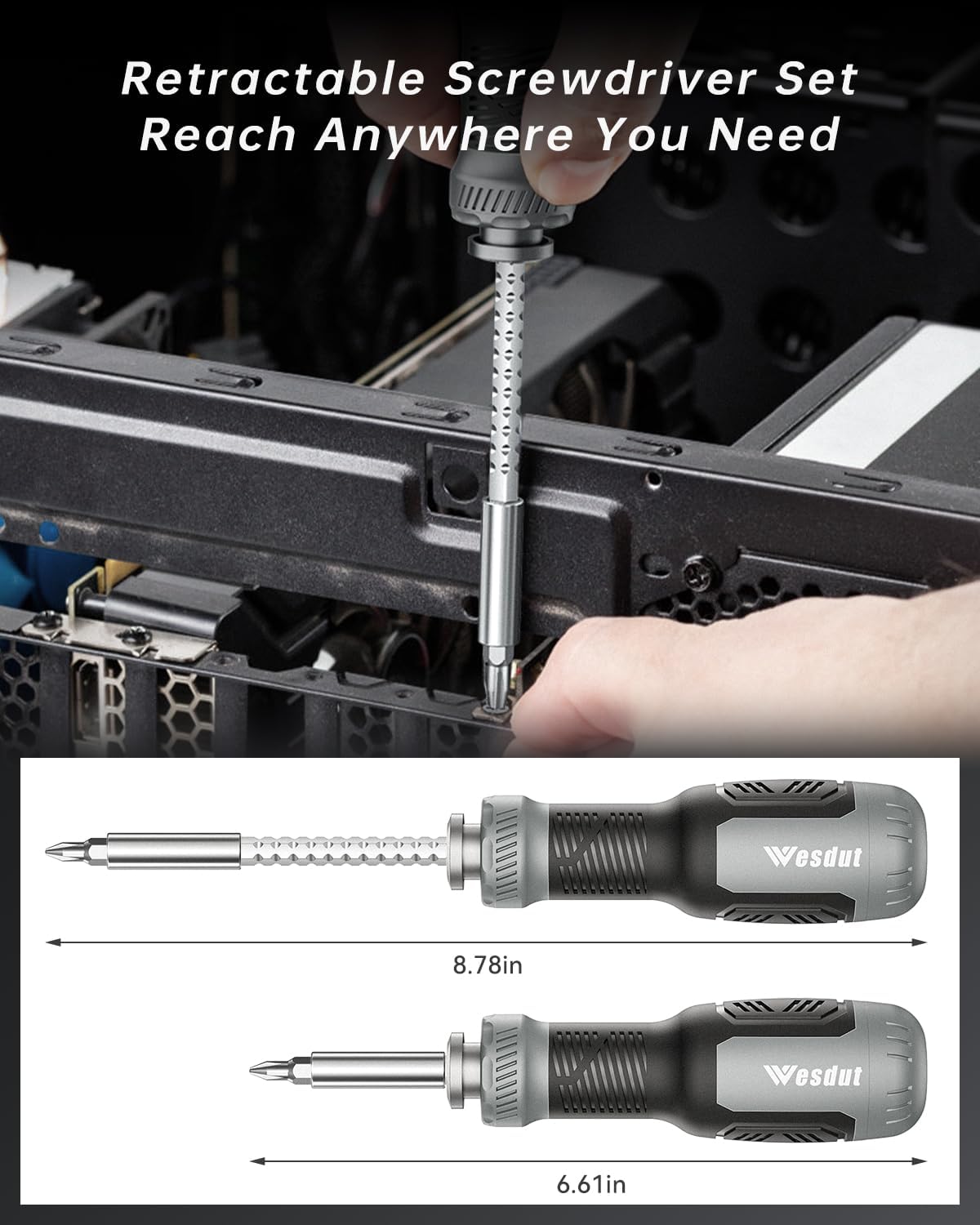 Retractable Screwdriver Set
Reach Anywhere You Need

Wesdut

8.78in

Wesdut

6.61in