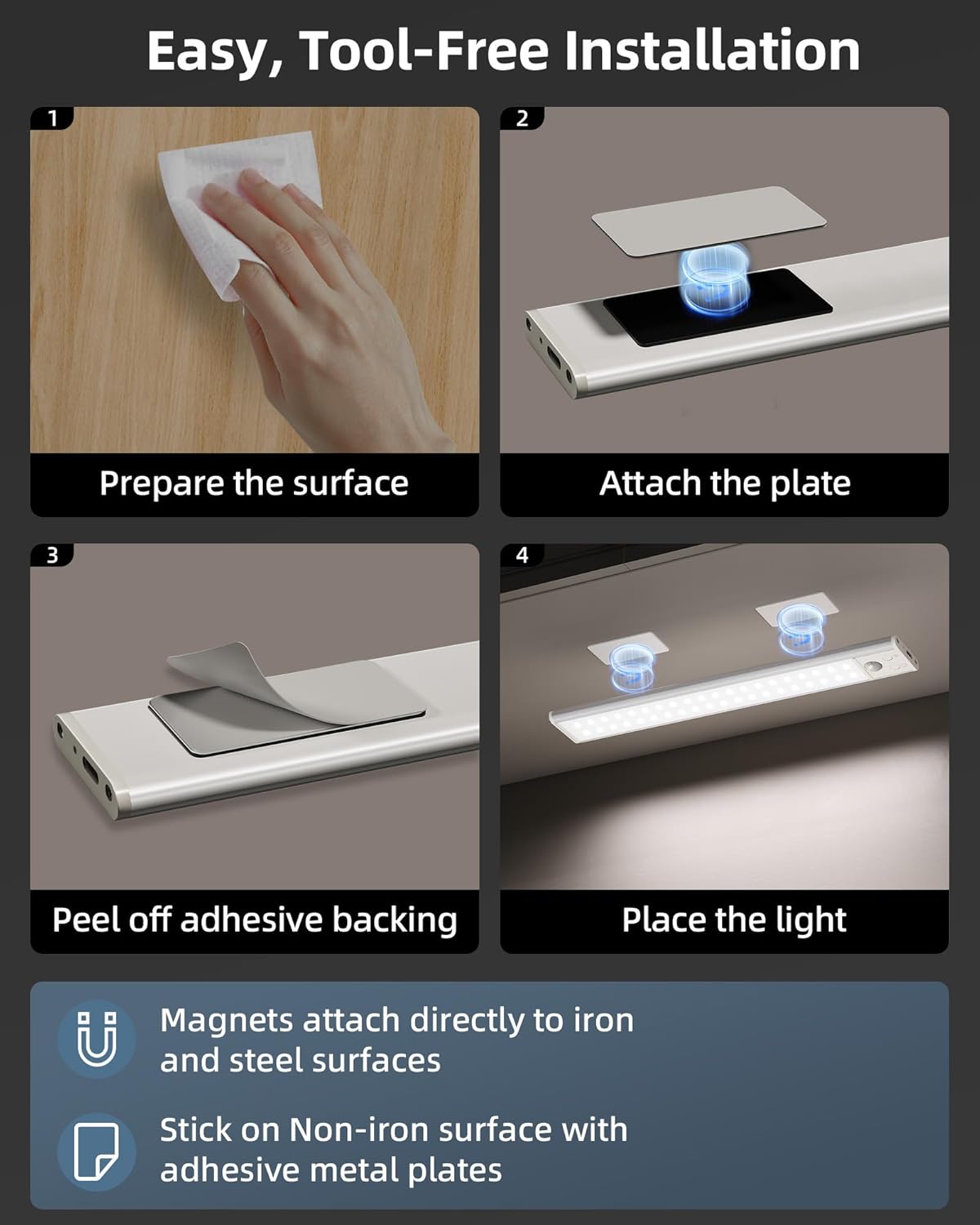 Easy, Tool-Free Installation

1

Prepare the surface

2

Attach the plate

3

Peel off adhesive backing

4

Place the light

Magnets attach directly to iron and steel surfaces

Stick on Non-iron surface with adhesive metal plates