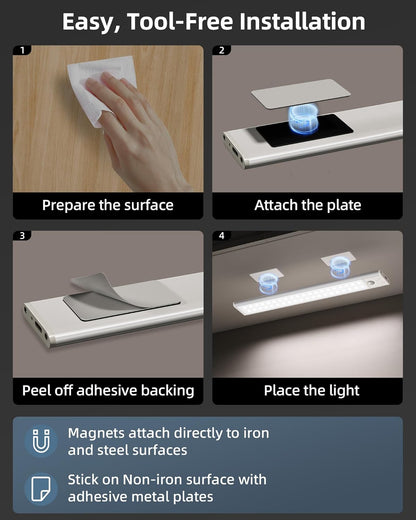 Easy, Tool-Free Installation

1
Prepare the surface

2
Attach the plate

3
Peel off adhesive backing

4
Place the light

Magnets attach directly to iron and steel surfaces

Stick on Non-iron surface with adhesive metal plates