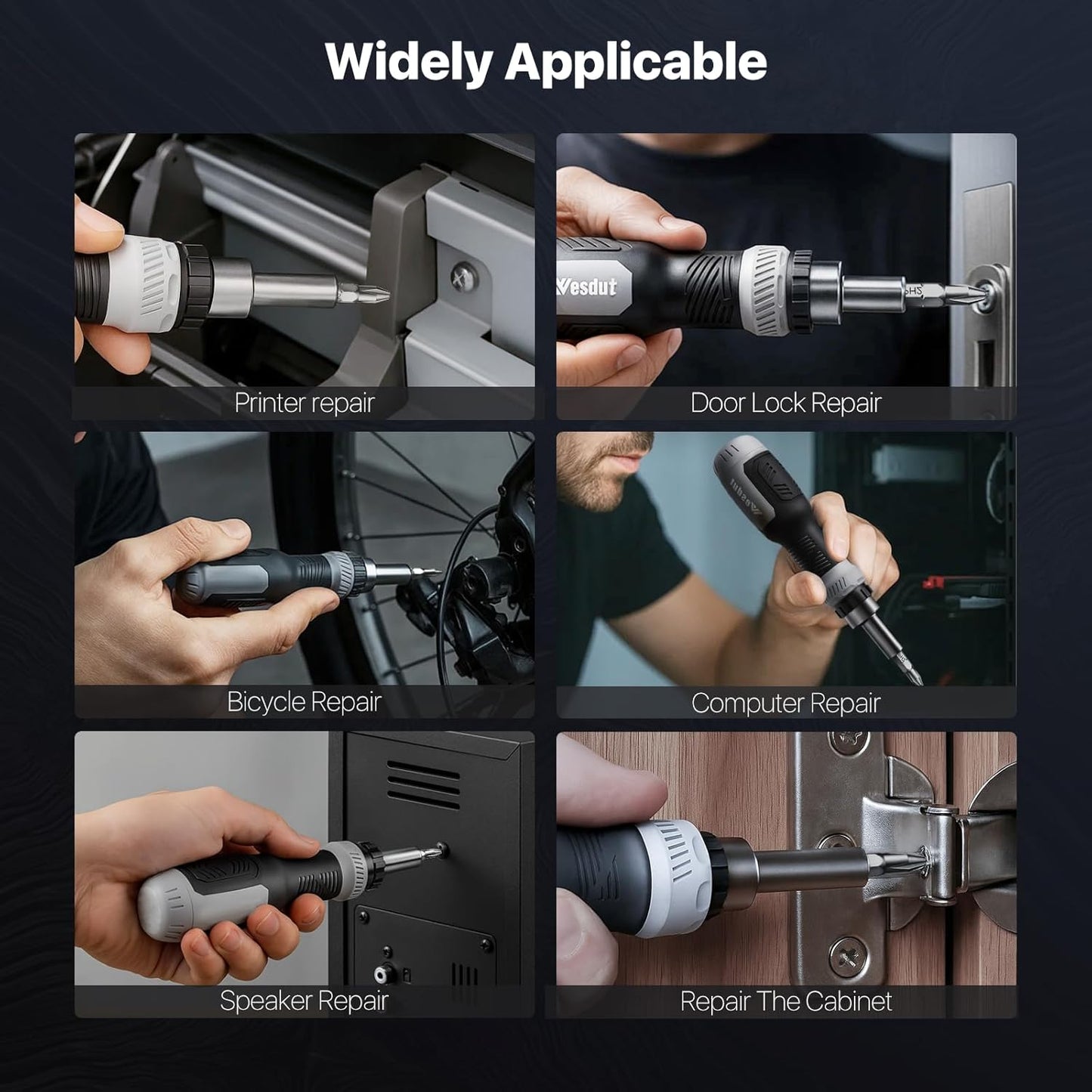 Widely Applicable

Printer repair

Vesdut

Door Lock Repair

Bicycle Repair

Computer Repair

Speaker Repair

Repair The Cabinet