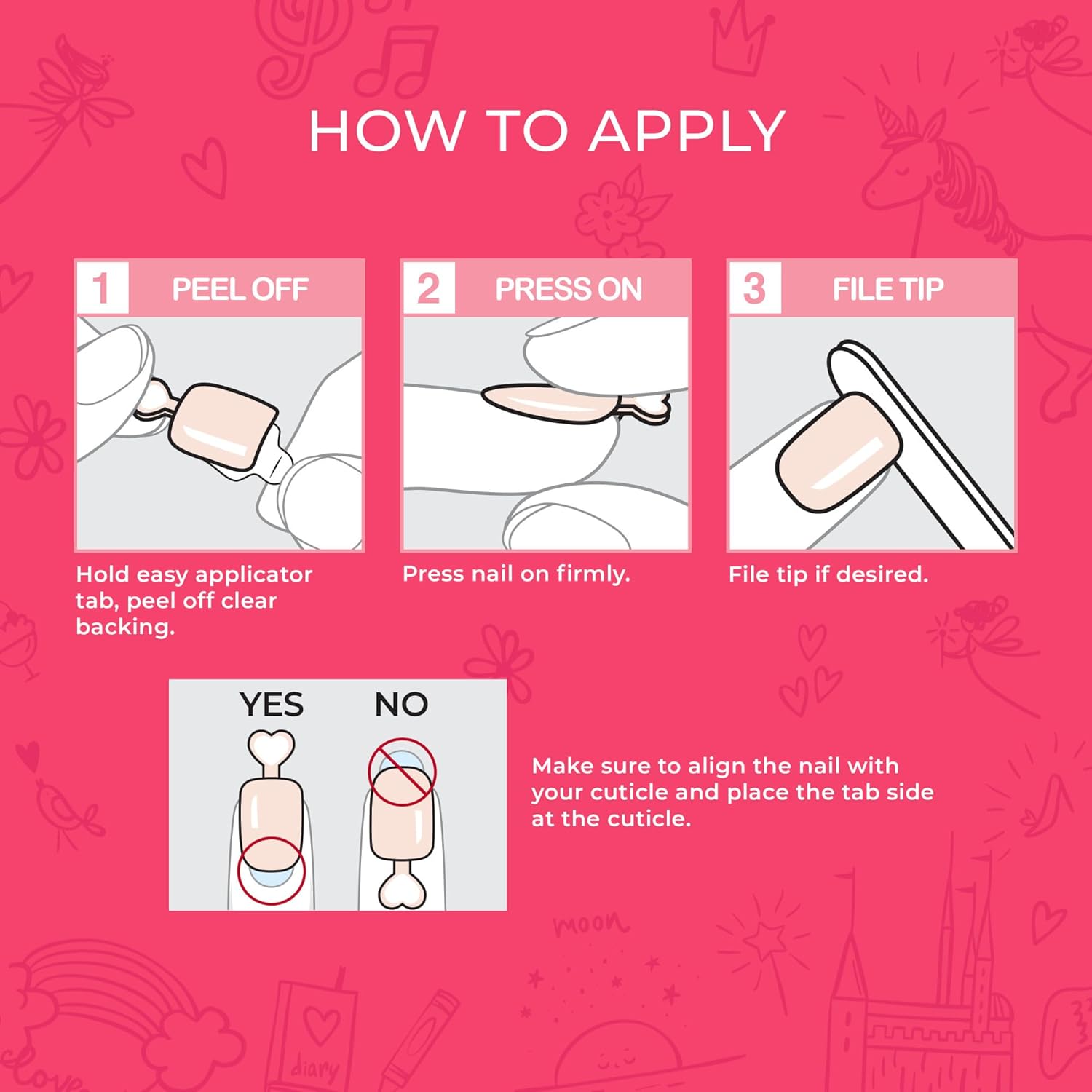 HOW TO APPLY

1 PEEL OFF

Hold easy applicator tab, peel off clear backing.

2 PRESS ON

Press nail on firmly.

3 FILE TIP

File tip if desired.

YES NO

Make sure to align the nail with your cuticle and place the tab side at the cuticle.

moon

diary

Love