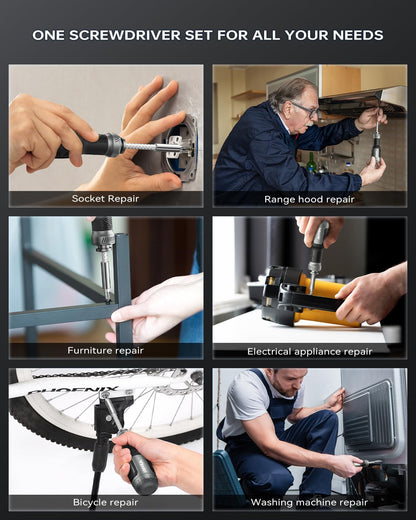 ONE SCREWDRIVER SET FOR ALL YOUR NEEDS

Socket Repair

Range hood repair

Furniture repair

Electrical appliance repair

PHOENIX

Bicycle repair

Washing machine repair