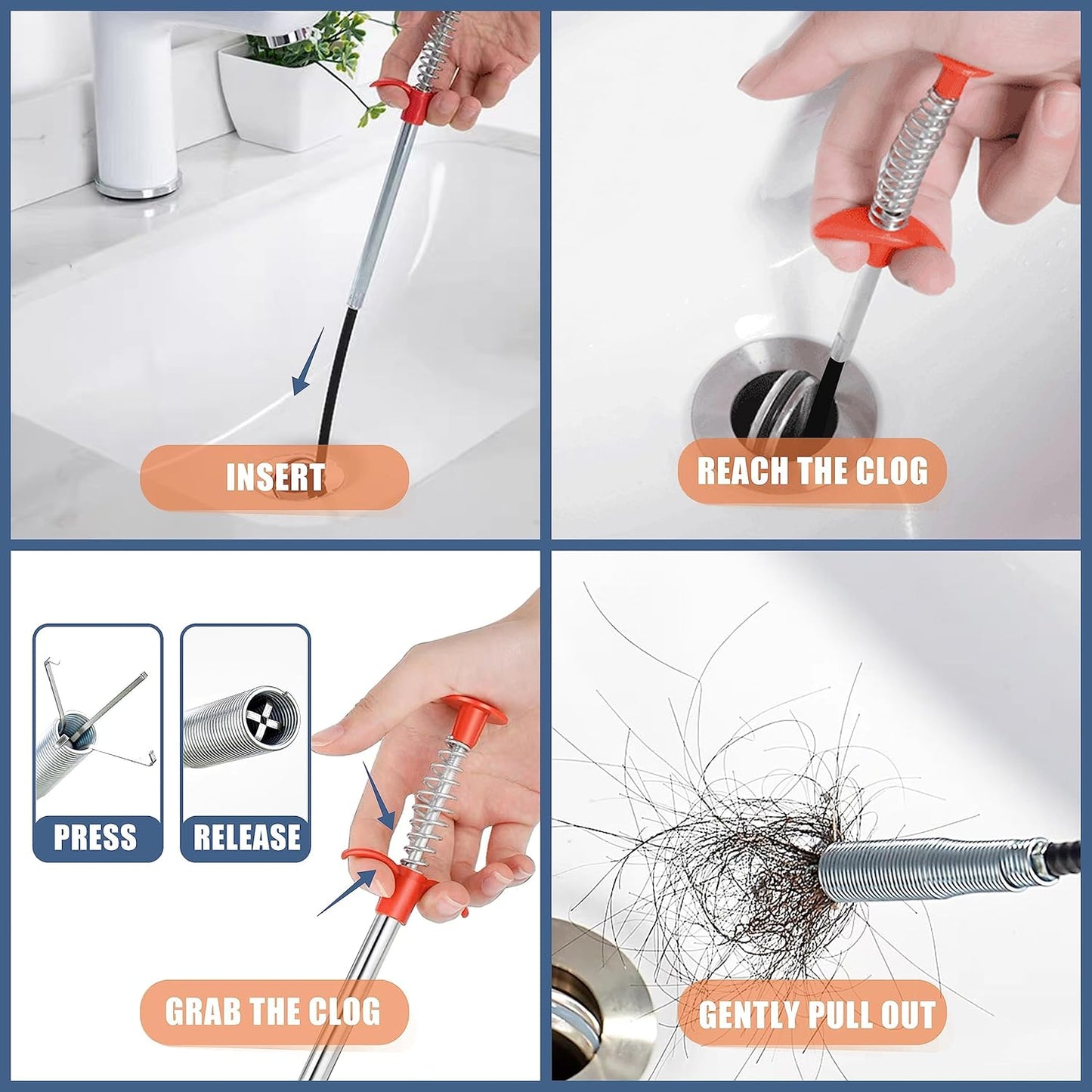 INSERT

REACH THE CLOG

PRESS

RELEASE

GRAB THE CLOG

GENTLY PULL OUT