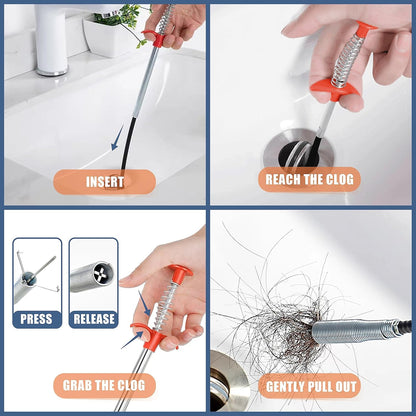 INSERT

REACH THE CLOG

PRESS

RELEASE

GRAB THE CLOG

GENTLY PULL OUT