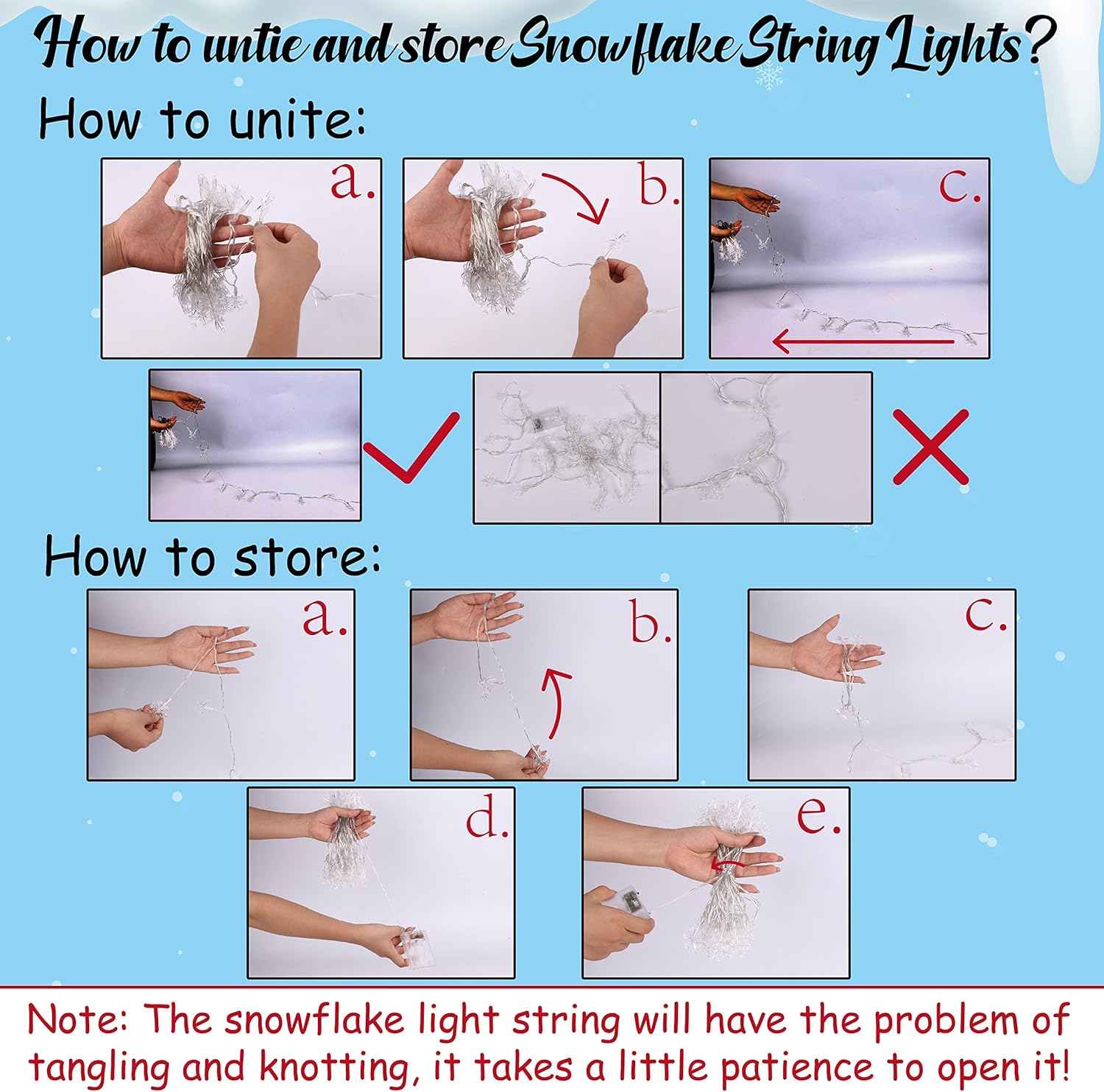 How to untie and store Snowflake String Lights?

How to unite:

a.

b.

c.

How to store:

a.

b.

c.

d.

e.

Note: The snowflake light string will have the problem of tangling and knotting, it takes a little patience to open it!