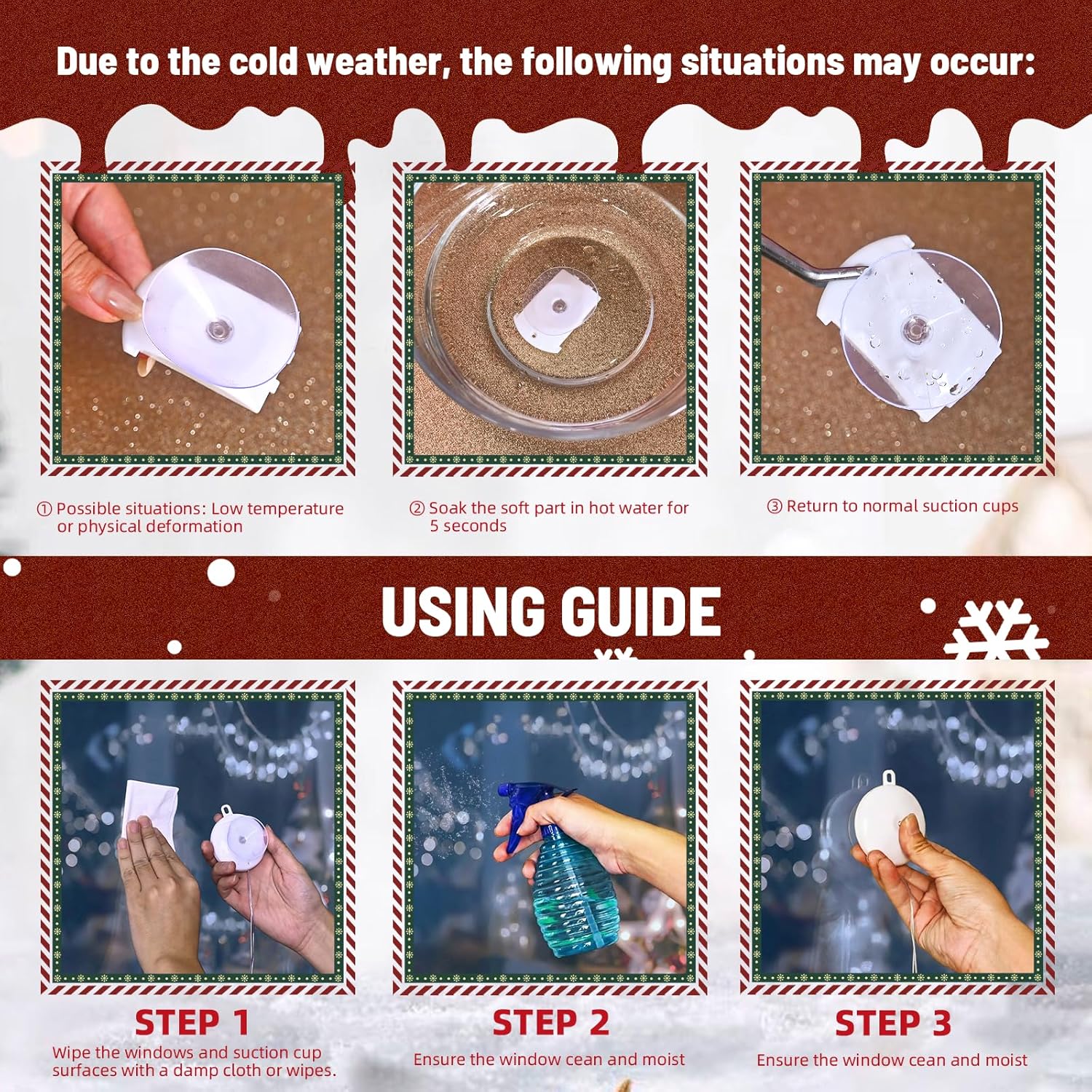 Due to the cold weather, the following situations may occur:

① Possible situations: Low temperature or physical deformation

② Soak the soft part in hot water for 5 seconds

③ Return to normal suction cups

USING GUIDE

STEP 1
Wipe the windows and suction cup surfaces with a damp cloth or wipes.

STEP 2
Ensure the window cean and moist

STEP 3
Ensure the window cean and moist