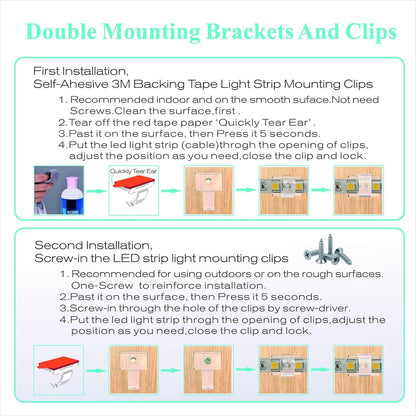 Double Mounting Brackets And Clips

First Installation,
Self-Ahesive 3M Backing Tape Light Strip Mounting Clips

1. Recommended indoor and on the smooth suface.Not need Screws.Clean the surface,first .
2.Tear off the red tape paper 'Quickly Tear Ear' .
3.Past it on the surface, then Press it 5 seconds.
4.Put the led light strip (cable)throgh the opening of clips, adjust the position as you need,close the clip and lock.

Quickly Tear Ear

Second Installation,
Screw-in the LED strip light mounting clips

1. Recommended for using outdoors or on the rough surfaces. One-Screw to reinforce installation.
2.Past it on the surface, then Press it 5 seconds.
3.Screw-in through the hole of the clips by screw-driver.
4.Put the led light strip throgh the opening of clips,adjust the position as you need,close the clip and lock.