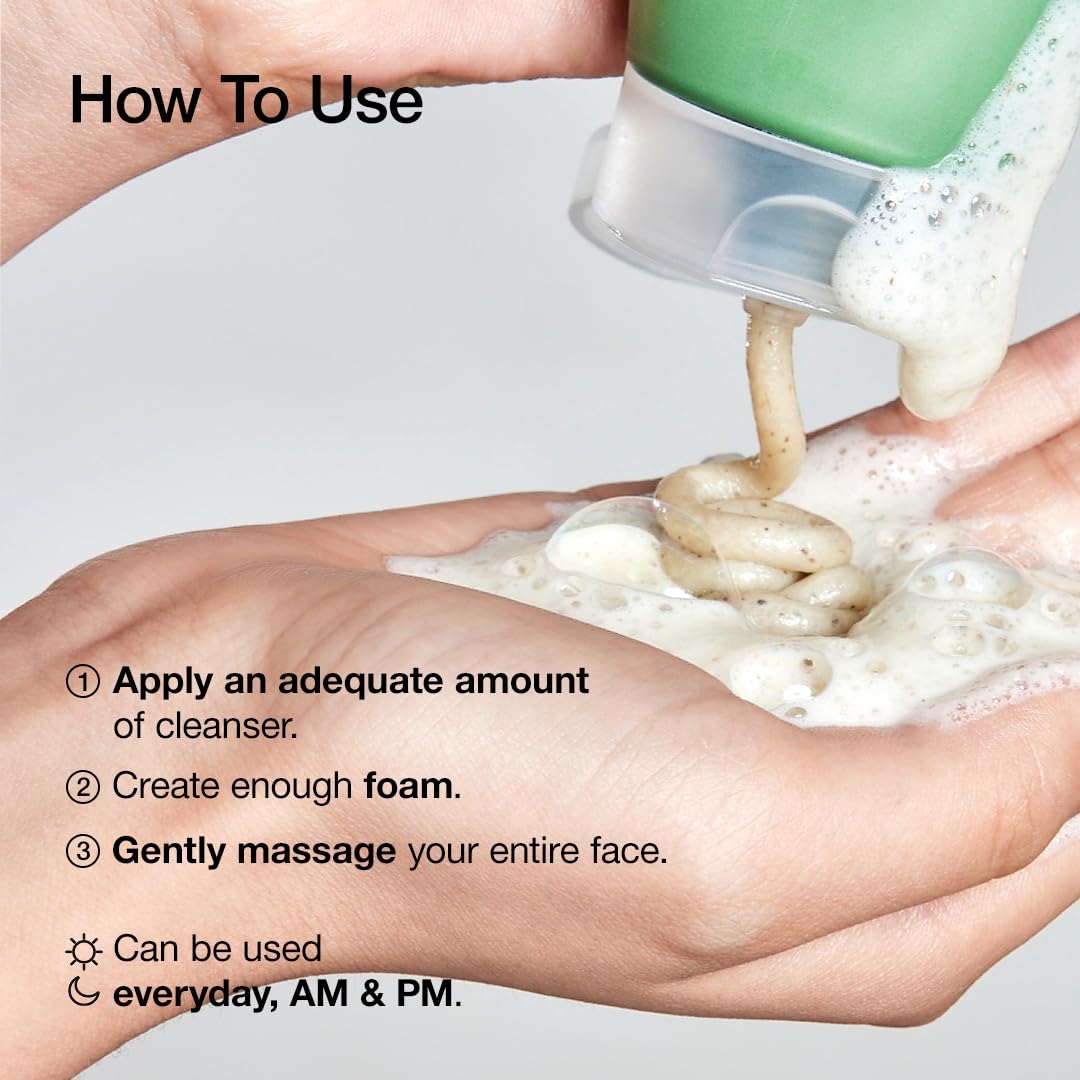 How To Use

① Apply an adequate amount of cleanser.

② Create enough foam.

③ Gently massage your entire face.

Can be used everyday, AM & PM.