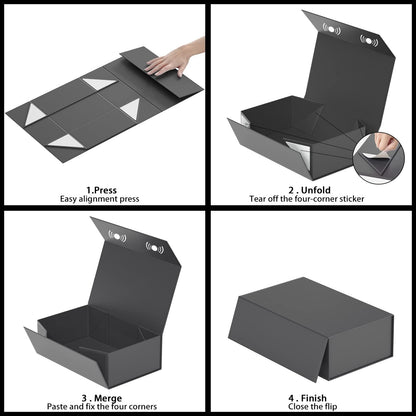 1.Press
Easy alignment press

2 . Unfold
Tear off the four-corner sticker

3 . Merge
Paste and fix the four corners

4 . Finish
Close the flip