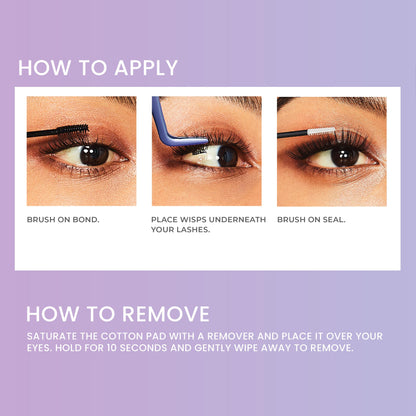 HOW TO APPLY

BRUSH ON BOND.

PLACE WISPS UNDERNEATH YOUR LASHES.

BRUSH ON SEAL.

HOW TO REMOVE

SATURATE THE COTTON PAD WITH A REMOVER AND PLACE IT OVER YOUR EYES. HOLD FOR 10 SECONDS AND GENTLY WIPE AWAY TO REMOVE.