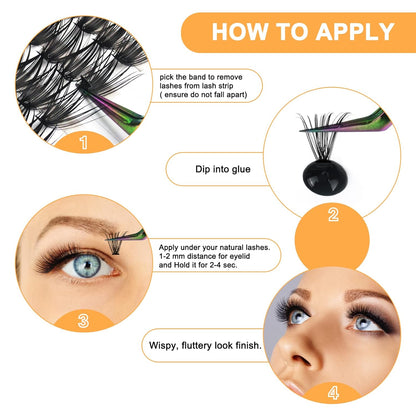 HOW TO APPLY

pick the band to remove lashes from lash strip ( ensure do not fall apart)

1

Dip into glue

2

Apply under your natural lashes. 1-2 mm distance for eyelid and Hold it for 2-4 sec.

3

Wispy, fluttery look finish.

4