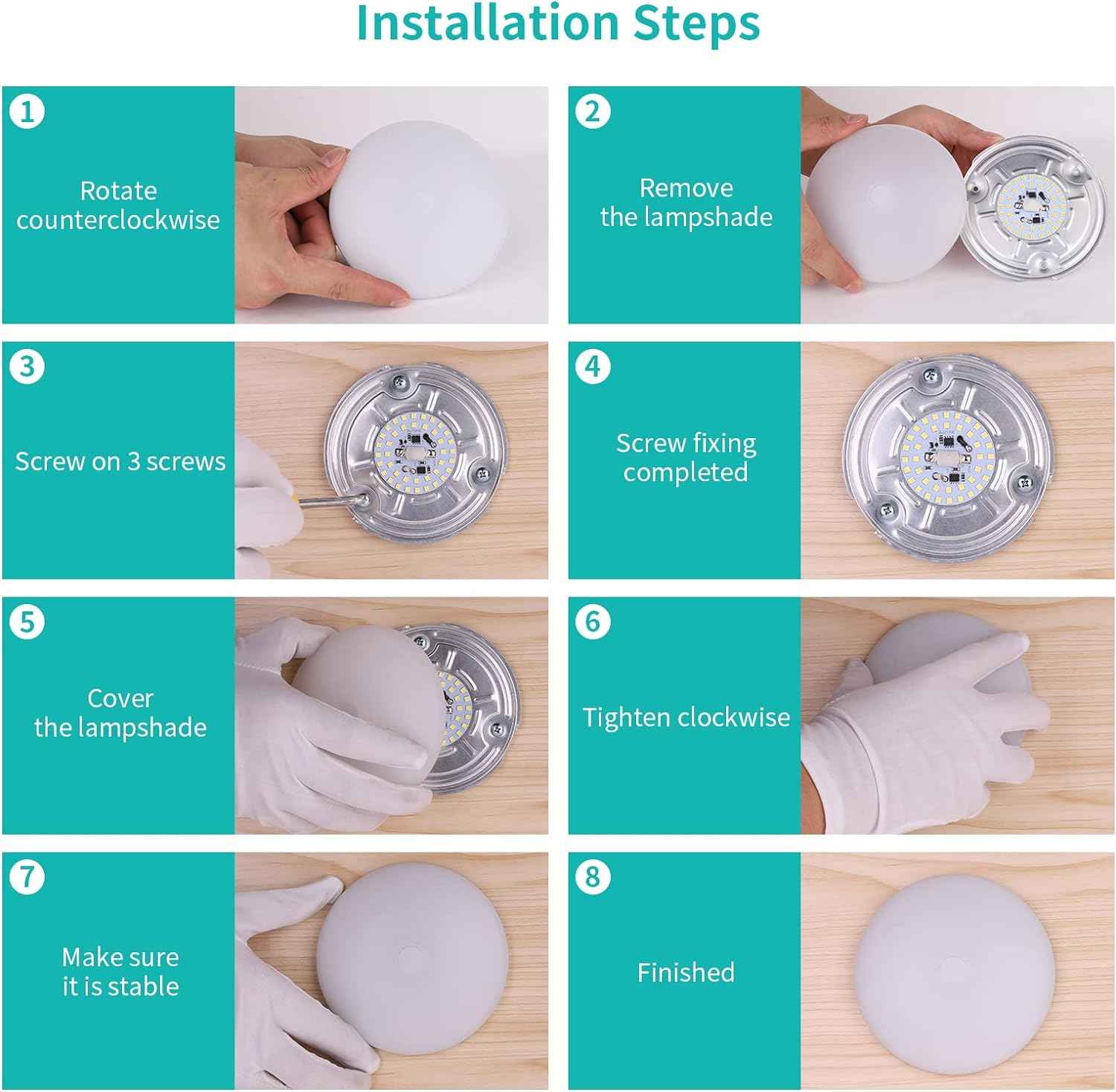 Installation Steps

1
Rotate counterclockwise

2
Remove the lampshade

3
Screw on 3 screws

4
Screw fixing completed

5
Cover the lampshade

6
Tighten clockwise

7
Make sure it is stable

8
Finished