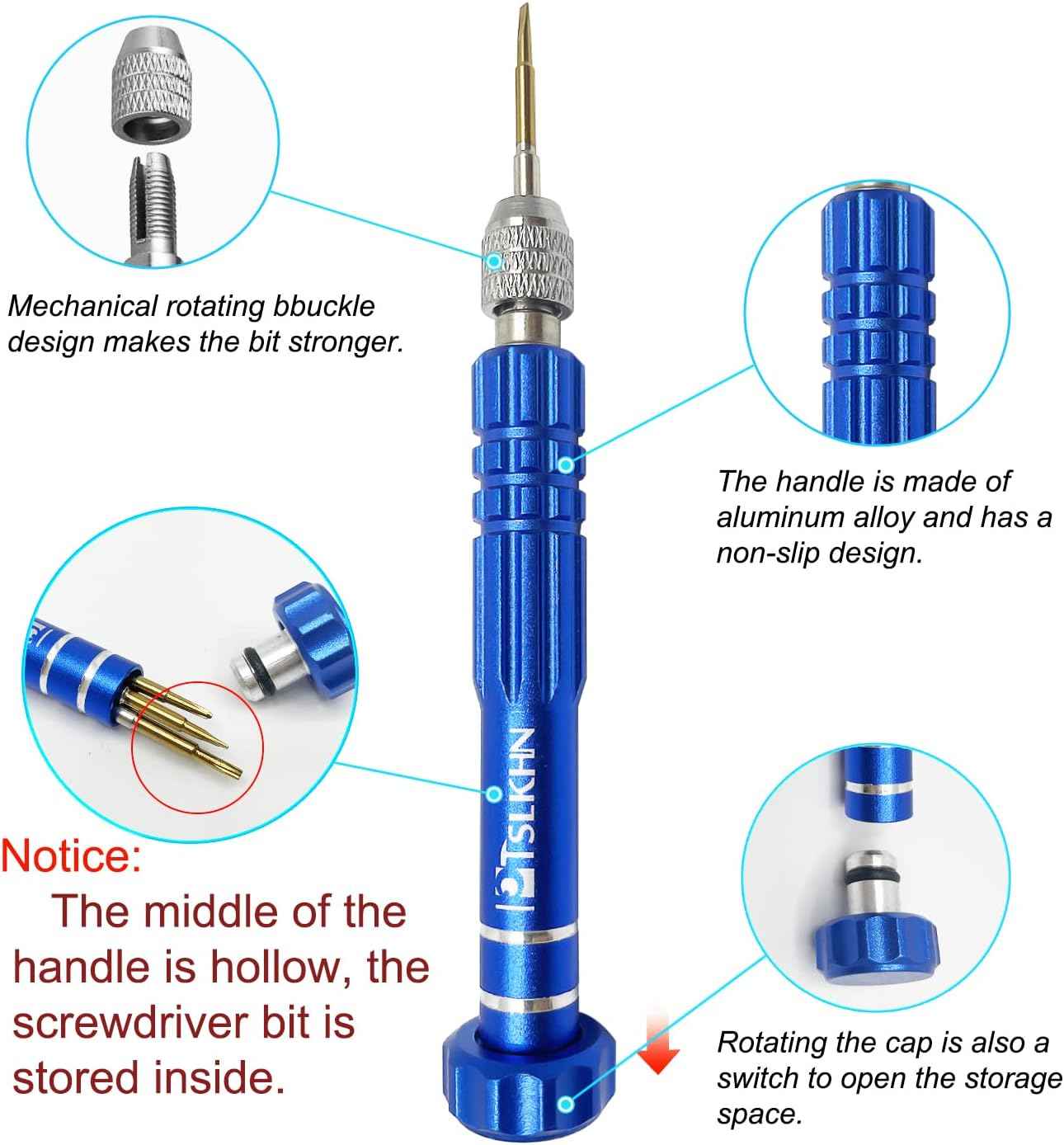 Mechanical rotating bbuckle design makes the bit stronger.

The handle is made of aluminum alloy and has a non-slip design.

TSLKHN

Notice:
The middle of the handle is hollow, the screwdriver bit is stored inside.

Rotating the cap is also a switch to open the storage space.